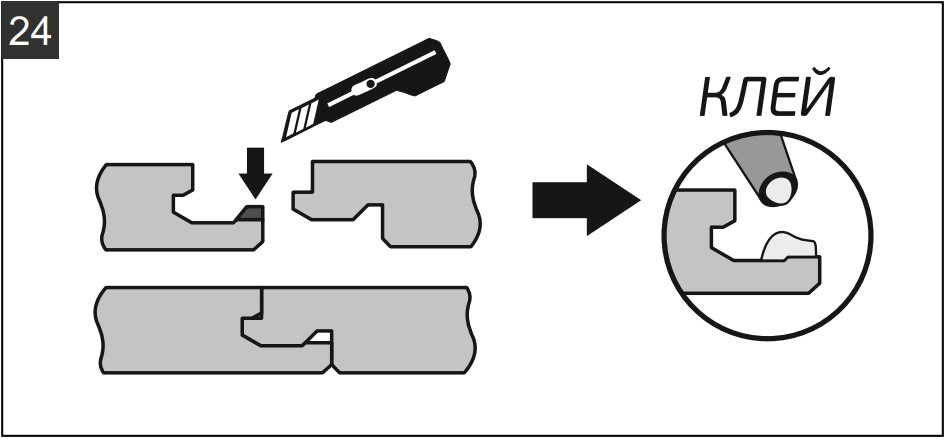 24

КЛЕЙ